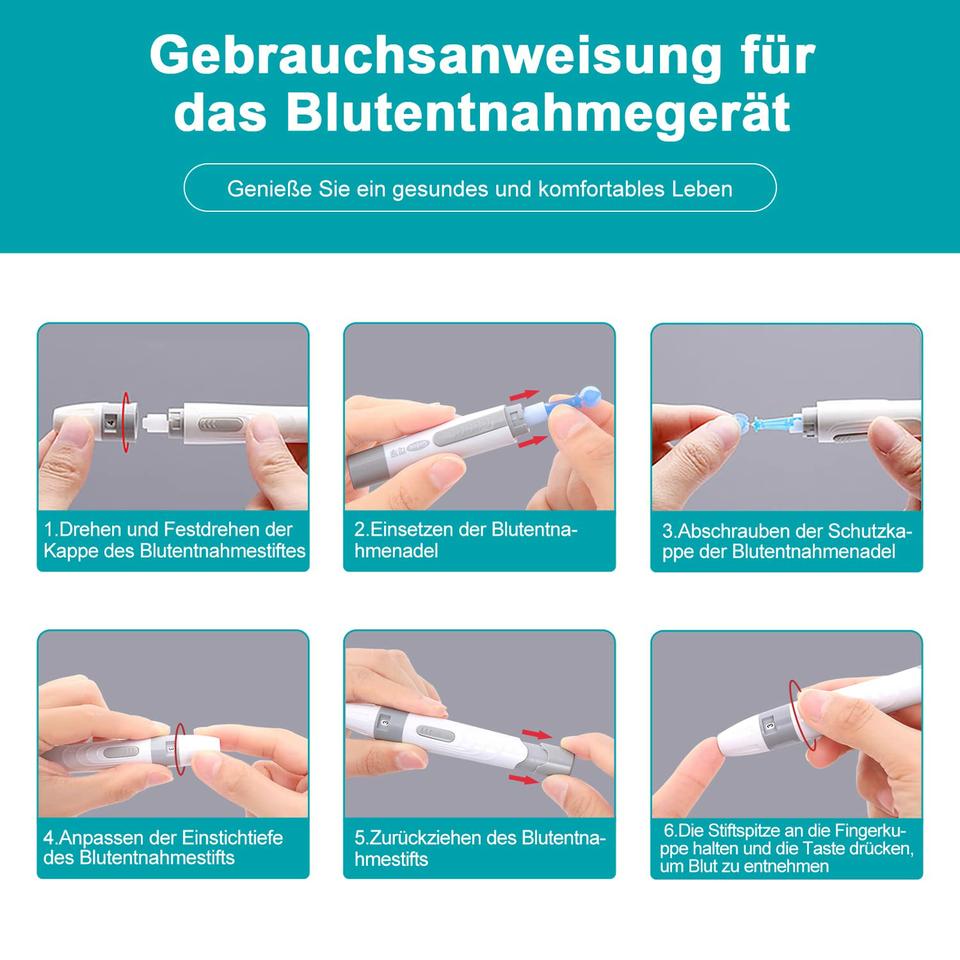 Gebrauchsanweisung für das Blutentnahmegerät

Genieße Sie ein gesundes und komfortables Leben

1.Drehen und Festdrehen der Kappe des Blutentnahmestiftes

2.Einsetzen der Blutentnahmenadel

3.Abschrauben der Schutzkappe der Blutentnahmenadel

4.Anpassen der Einstichtiefe des Blutentnahmestifts

5.Zurückziehen des Blutentnahmestifts

6.Die Stiftspitze an die Fingerkuppe halten und die Taste drücken, um Blut zu entnehmen